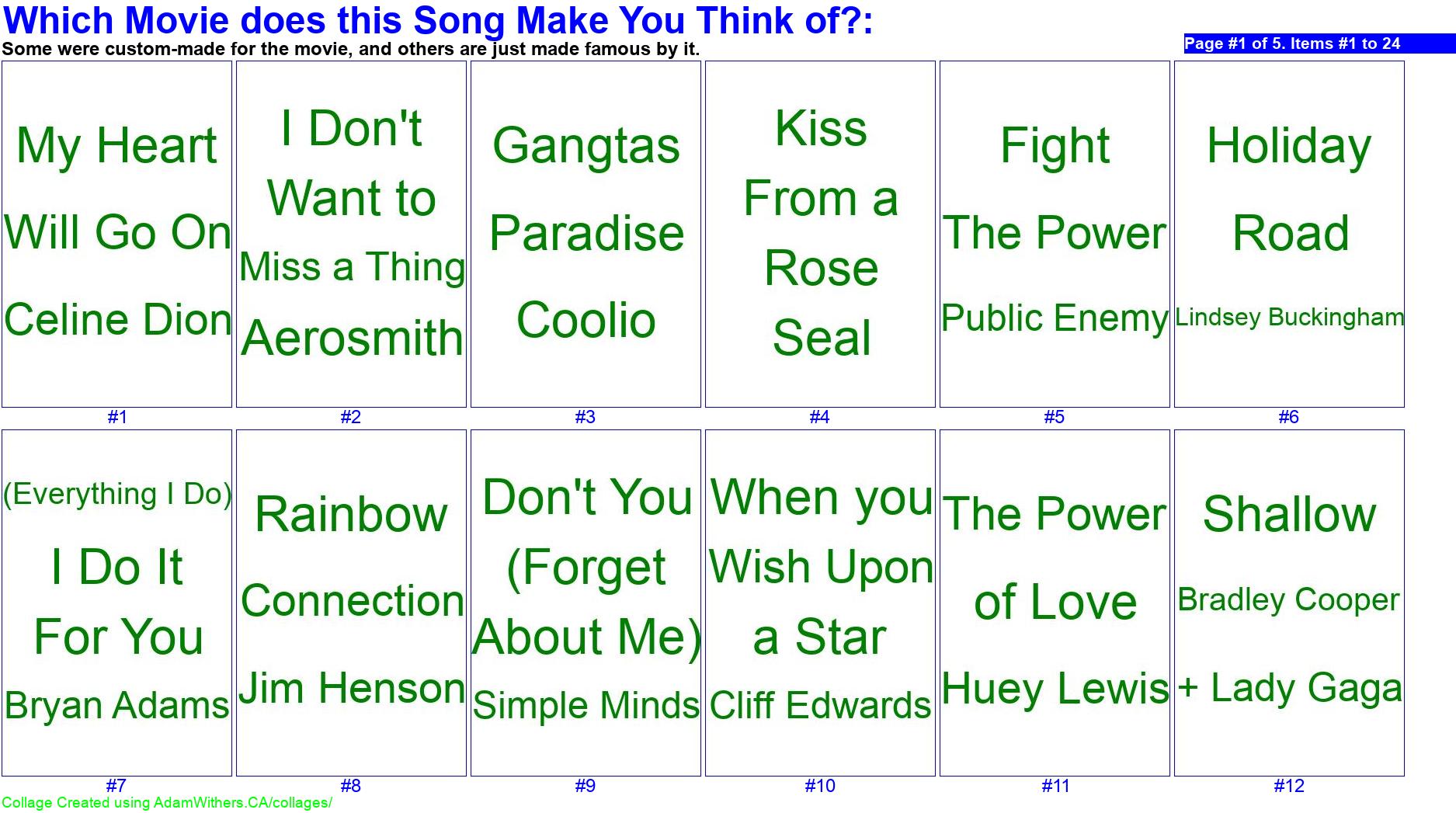 Which Movie does this Song Make You Think of?:
Some were custom-made for the movie, and others are just made famous by it.

Page #1 of 5. Items #1 to 24

My Heart
Will Go On
Celine Dion

#1

I Don't
Want to
Miss a Thing
Aerosmith

#2

Gangtas
Paradise
Coolio

#3

Kiss
From a
Rose
Seal

#4

Fight
The Power
Public Enemy

#5

Holiday
Road
Lindsey Buckingham

#6

(Everything I Do)
I Do It
For You
Bryan Adams

#7

Rainbow
Connection
Jim Henson

#8

Don't You
(Forget
About Me)
Simple Minds

#9

When you
Wish Upon
a Star
Cliff Edwards

#10

The Power
of Love
Huey Lewis

#11

Shallow
Bradley Cooper
+ Lady Gaga

#12

Collage Created using AdamWithers.CA/collages/